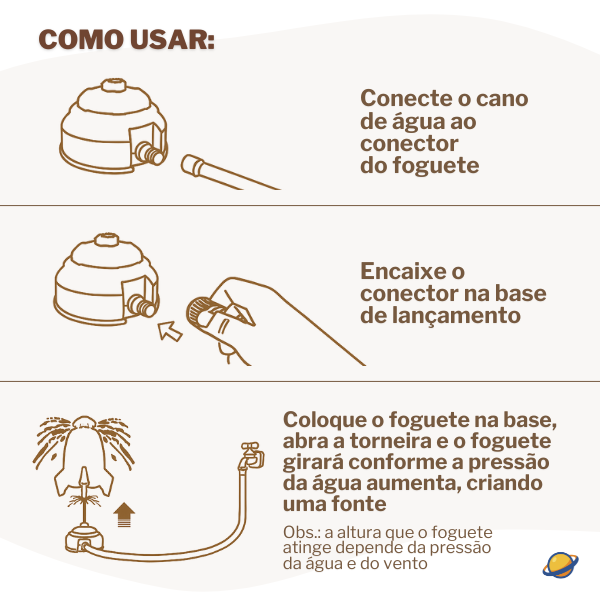 COMO USAR:

Conecte o cano de água ao conector do foguete

Encaixe o conector na base de lançamento

Coloque o foguete na base, abra a torneira e o foguete girará conforme a pressão da água aumenta, criando uma fonte

Obs.: a altura que o foguete atinge depende da pressão da água e do vento