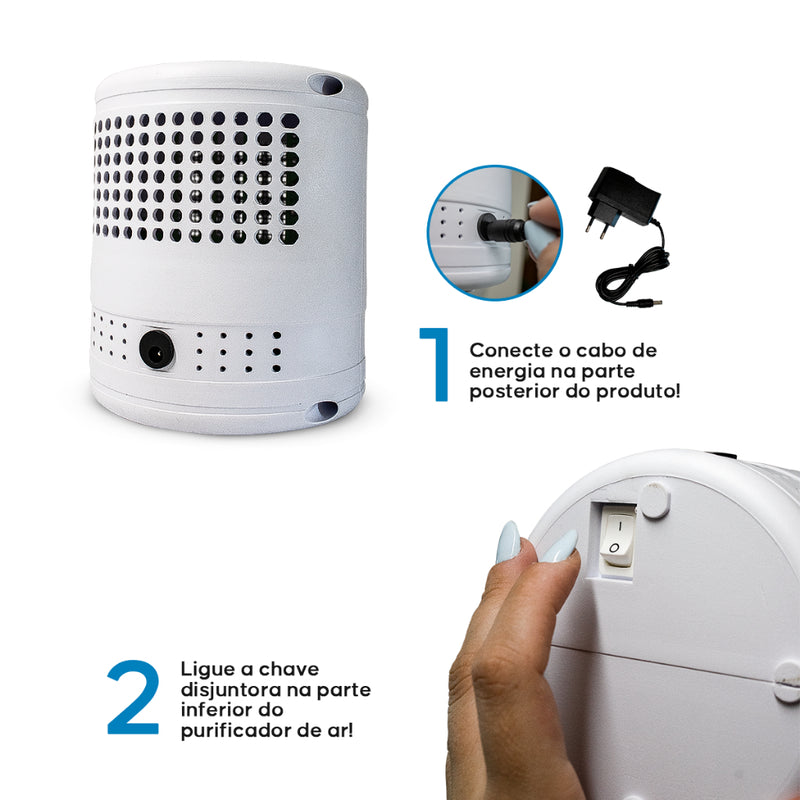 1 Conecte o cabo de energia na parte posterior do produto!

I
O

2 Ligue a chave disjuntora na parte inferior do purificador de ar!