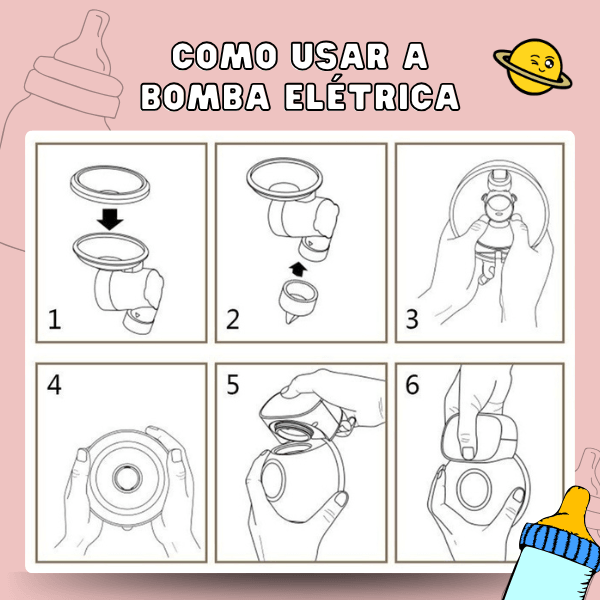 COMO USAR A BOMBA ELÉTRICA

1

2

3

4

5

6