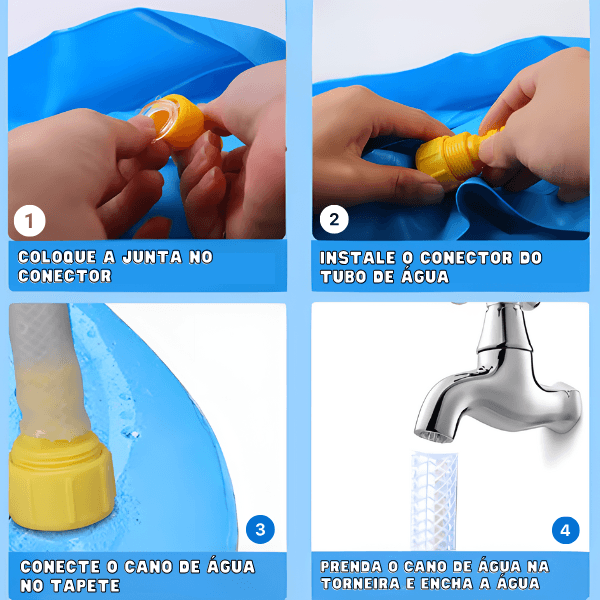 1

COLOQUE A JUNTA NO CONECTOR

2

INSTALE O CONECTOR DO TUBO DE ÁGUA

3

CONECTE O CANO DE ÁGUA NO TAPETE

4

PRENDA O CANO DE ÁGUA NA TORNEIRA E ENCHA A ÁGUA