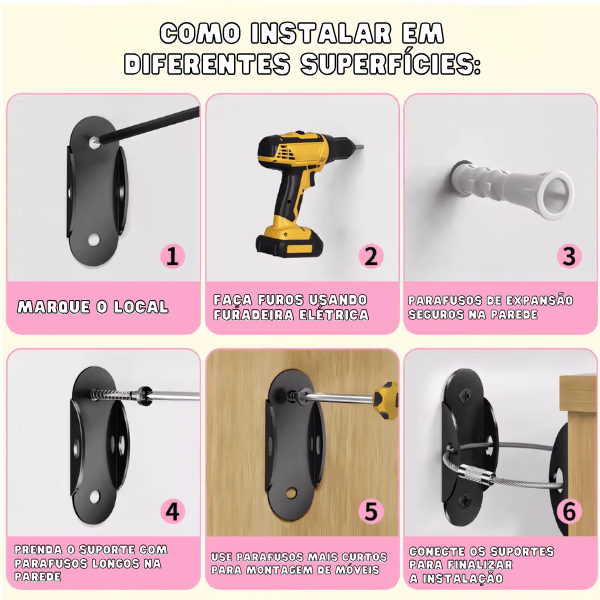 COMO INSTALAR EM DIFERENTES SUPERFÍCIES:

1

MARQUE O LOCAL

2

FAÇA FUROS USANDO FURADEIRA ELÉTRICA

3

PARAFUSOS DE EXPANSÃO SEGUROS NA PAREDE

4

PRENDA O SUPORTE COM PARAFUSOS LONGOS NA PAREDE

5

USE PARAFUSOS MAIS CURTOS PARA MONTAGEM DE MÓVEIS

6

CONECTE OS SUPORTES PARA FINALIZAR A INSTALAÇÃO