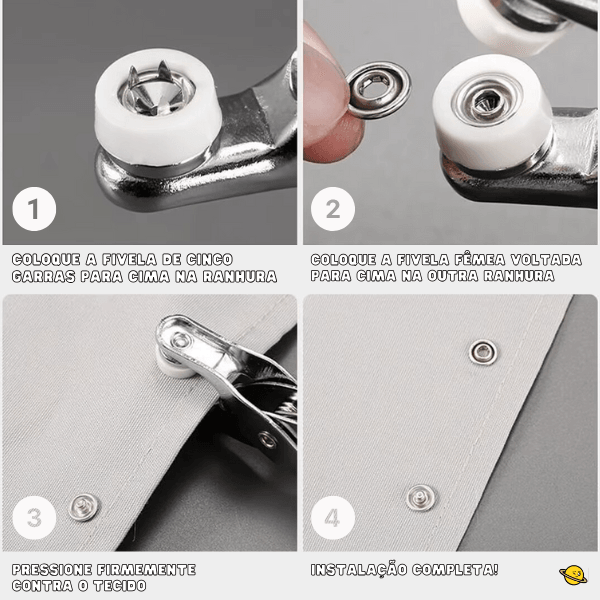 1

COLOQUE A FIVELA DE CINCO GARRAS PARA CIMA NA RANHURA

2

COLOQUE A FIVELA FÊMEA VOLTADA PARA CIMA NA OUTRA RANHURA

3

PRESSIONE FIRMEMENTE CONTRA O TECIDO

4

INSTALAÇÃO COMPLETA!