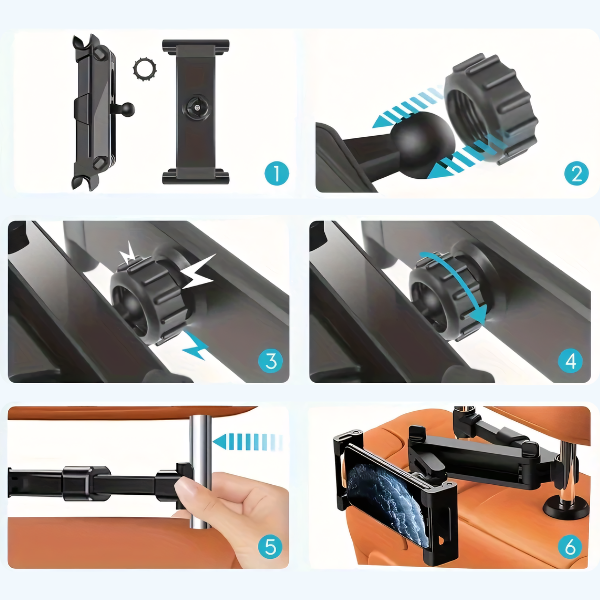 1

2

3

4

5

6