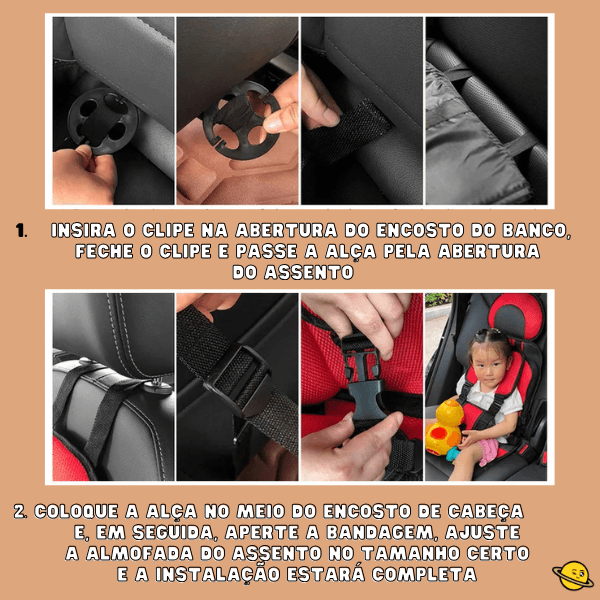 1. INSIRA O CLIPE NA ABERTURA DO ENCOSTO DO BANCO, FECHE O CLIPE E PASSE A ALÇA PELA ABERTURA DO ASSENTO

2. COLOQUE A ALÇA NO MEIO DO ENCOSTO DE CABEÇA E, EM SEGUIDA, APERTE A BANDAGEM, AJUSTE A ALMOFADA DO ASSENTO NO TAMANHO CERTO E A INSTALAÇÃO ESTARÁ COMPLETA