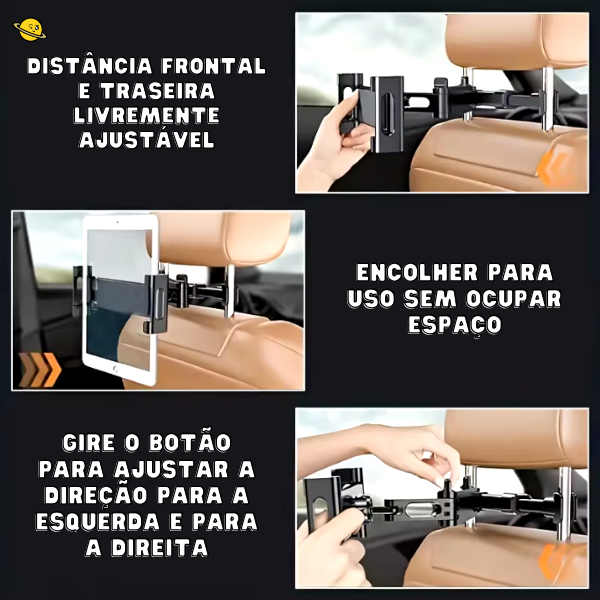 DISTÂNCIA FRONTAL E TRASEIRA LIVREMENTE AJUSTÁVEL

ENCOLHER PARA USO SEM OCUPAR ESPAÇO

GIRE O BOTÃO PARA AJUSTAR A DIREÇÃO PARA A ESQUERDA E PARA A DIREITA